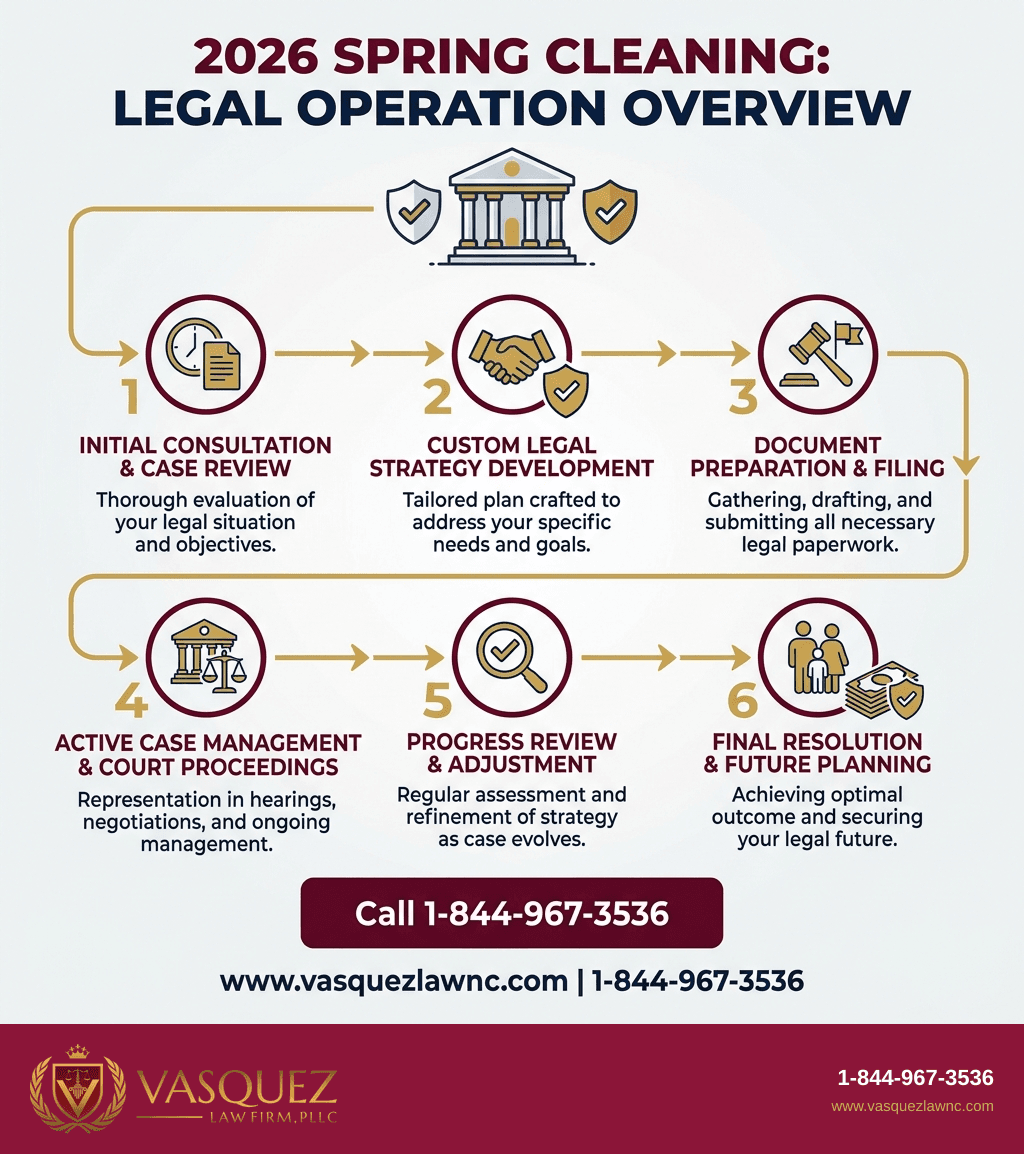 2026 SPRING CLEANING:
LEGAL OPERATION OVERVIEW

1
INITIAL CONSULTATION & CASE REVIEW
Thorough evaluation of your legal situation and objectives.

2
CUSTOM LEGAL STRATEGY DEVELOPMENT
Tailored plan crafted to address your specific needs and goals.

3
DOCUMENT PREPARATION & FILING
Gathering, drafting, and submitting all necessary legal paperwork.

4
ACTIVE CASE MANAGEMENT & COURT PROCEEDINGS
Representation in hearings, negotiations, and ongoing management.

5
PROGRESS REVIEW & ADJUSTMENT
Regular assessment and refinement of strategy as case evolves.

6
FINAL RESOLUTION & FUTURE PLANNING
Achieving optimal outcome and securing your legal future.

Call 1-844-967-3536

www.vasquezlawnc.com | 1-844-967-3536

VASQUEZ
LAW FIRM, PLLC

1-844-967-3536
www.vasquezlawnc.com