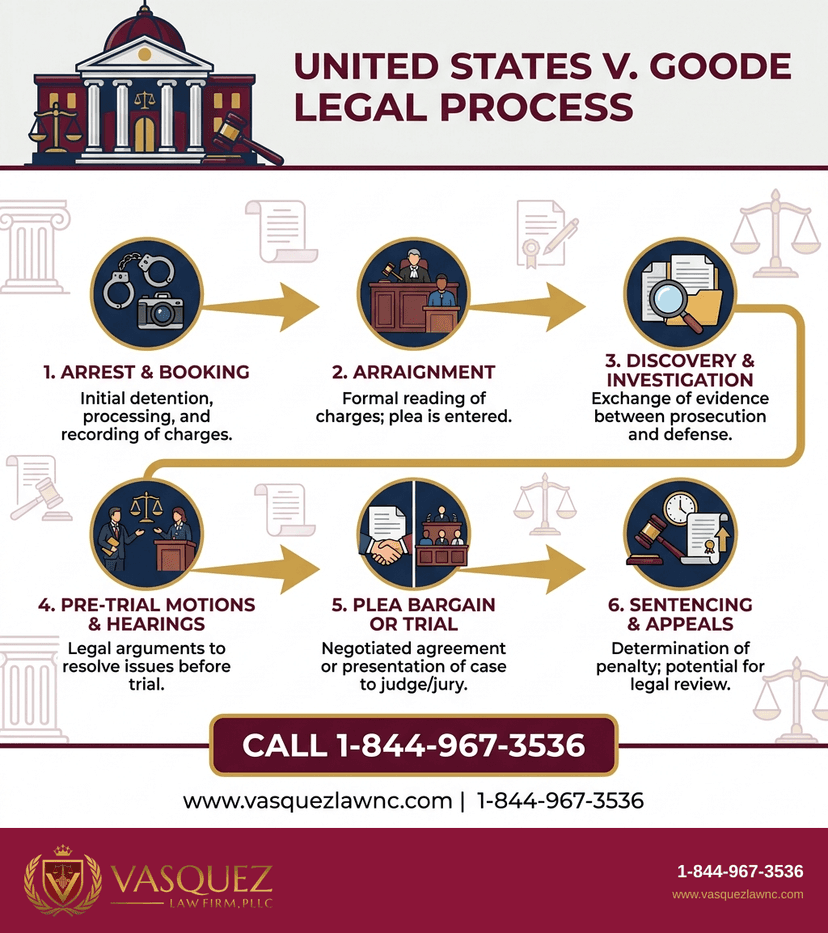 UNITED STATES V. GOODE LEGAL PROCESS

1. ARREST & BOOKING
Initial detention, processing, and recording of charges.

2. ARRAIGNMENT
Formal reading of charges; plea is entered.

3. DISCOVERY & INVESTIGATION
Exchange of evidence between prosecution and defense.

4. PRE-TRIAL MOTIONS & HEARINGS
Legal arguments to resolve issues before trial.

5. PLEA BARGAIN OR TRIAL
Negotiated agreement or presentation of case to judge/jury.

6. SENTENCING & APPEALS
Determination of penalty; potential for legal review.

CALL 1-844-967-3536

www.vasquezlawnc.com | 1-844-967-3536

VASQUEZ
LAW FIRM, PLLC

1-844-967-3536
www.vasquezlawnc.com