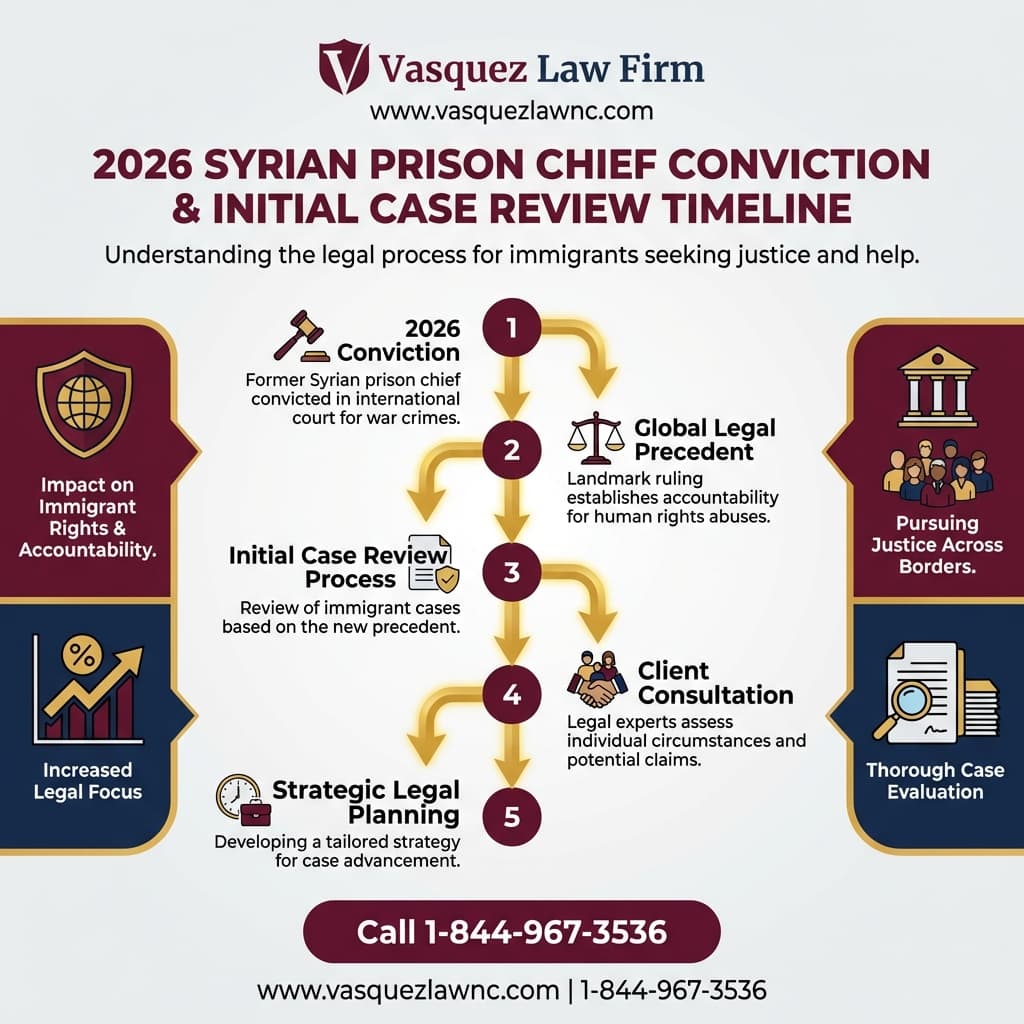 Vasquez Law Firm
www.vasquezlawnc.com

2026 SYRIAN PRISON CHIEF CONVICTION & INITIAL CASE REVIEW TIMELINE

Understanding the legal process for immigrants seeking justice and help.

Impact on Immigrant Rights & Accountability.

Increased Legal Focus

1

2026 Conviction
Former Syrian prison chief convicted in international court for war crimes.

2

Global Legal Precedent
Landmark ruling establishes accountability for human rights abuses.

3

Initial Case Review Process
Review of immigrant cases based on the new precedent.

4

Client Consultation
Legal experts assess individual circumstances and potential claims.

5

Strategic Legal Planning
Developing a tailored strategy for case advancement.

Pursuing Justice Across Borders.

Thorough Case Evaluation

Call 1-844-967-3536

www.vasquezlawnc.com | 1-844-967-3536