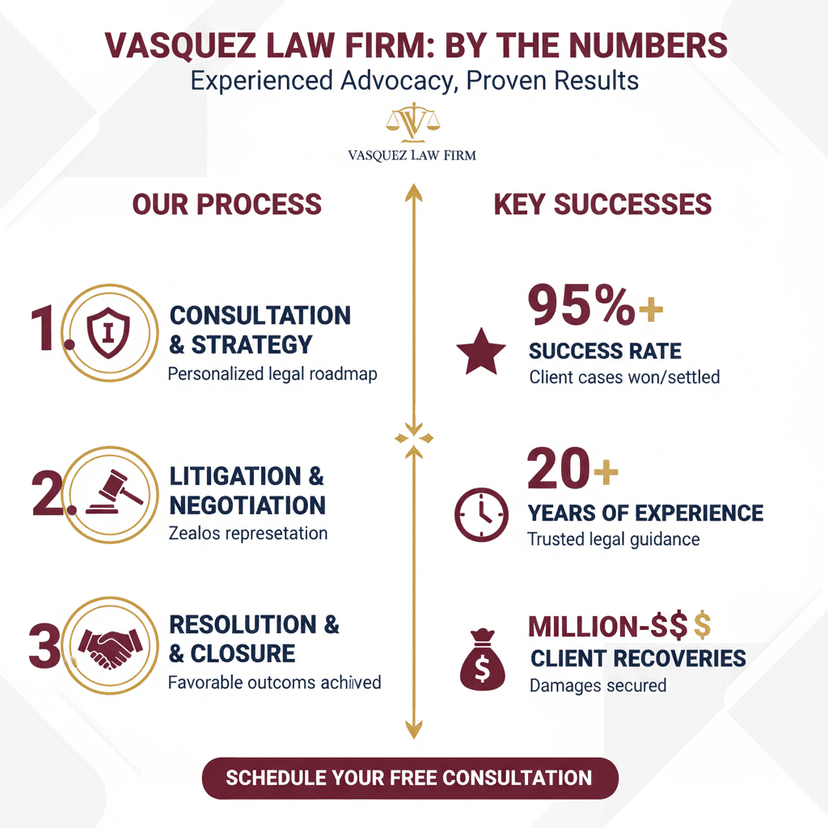 VASQUEZ LAW FIRM: BY THE NUMBERS
Experienced Advocacy, Proven Results

VASQUEZ LAW FIRM

OUR PROCESS

1. CONSULTATION & STRATEGY
Personalized legal roadmap

2. LITIGATION & NEGOTIATION
Zealos represetation

3. RESOLUTION & & CLOSURE
Favorable outcoms achiived

KEY SUCCESSES

95%+
SUCCESS RATE
Client cases won/settled

20+
YEARS OF EXPERIENCE
Trusted legal guidance

MILLION-$$ $
CLIENT RECOVERIES
Damages secured

SCHEDULE YOUR FREE CONSULTATION